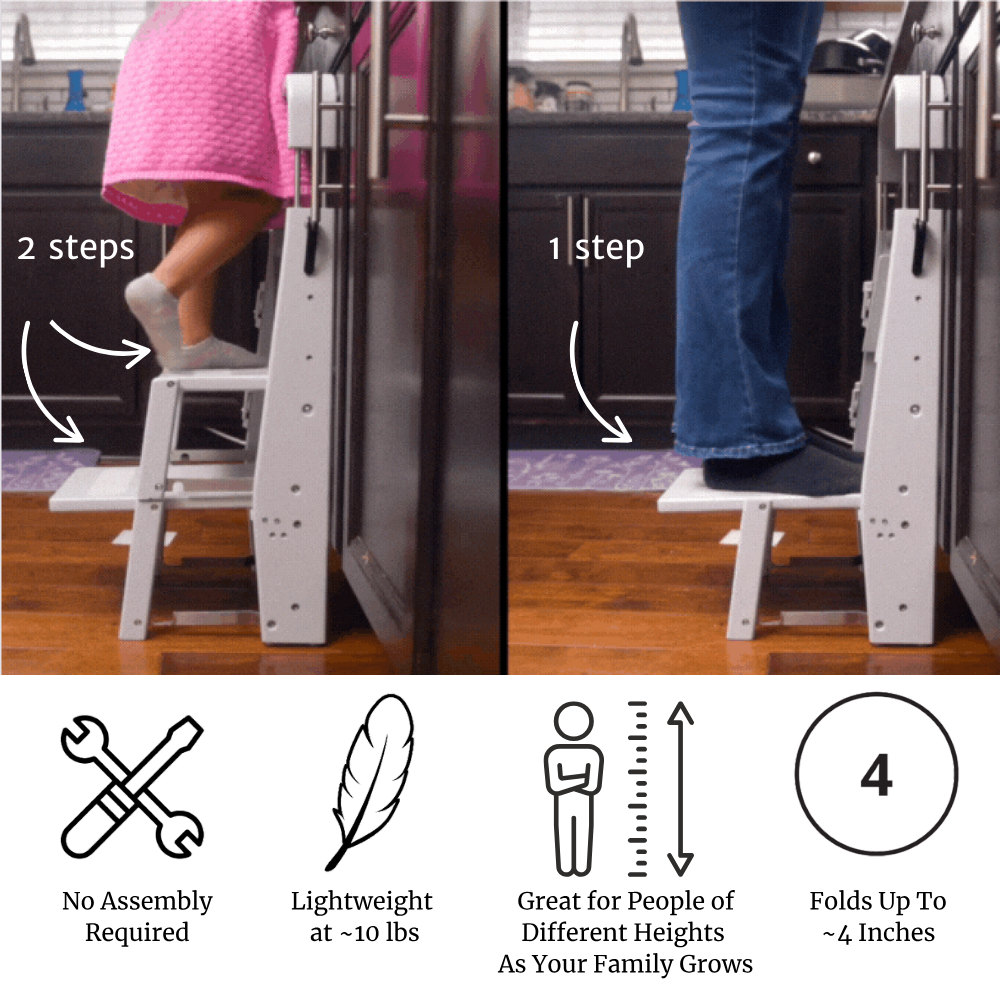 2 steps

1 step

No Assembly Required

Lightweight at ~10 lbs

Great for People of Different Heights As Your Family Grows

4

Folds Up To ~4 Inches